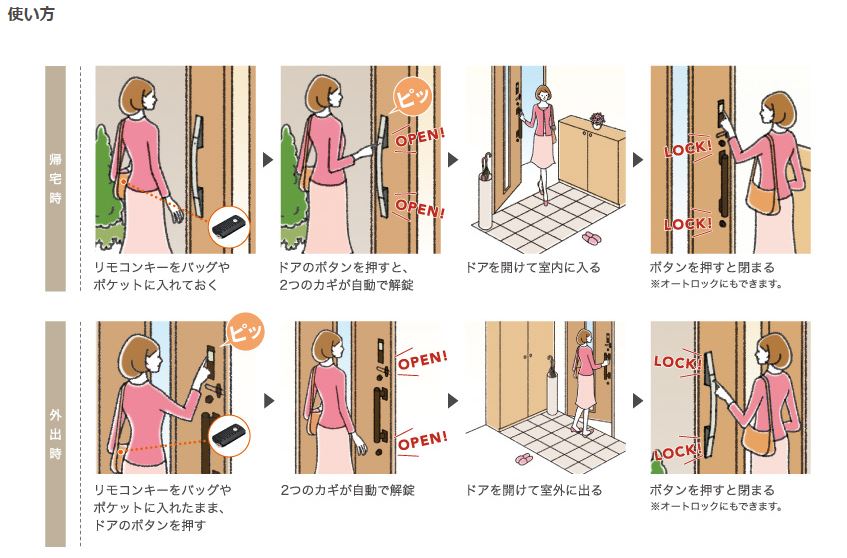 使い方

帰宅時

リモコンキーをバッグやポケットに入れておく

ピッ
OPEN!
OPEN!

ドアのボタンを押すと、2つのカギが自動で解錠

ドアを開けて室内に入る

LOCK!
LOCK!

ボタンを押すと閉まる
※オートロックにもできます。

外出時

ピッ

リモコンキーをバッグやポケットに入れたまま、ドアのボタンを押す

OPEN!
OPEN!

2つのカギが自動で解錠

ドアを開けて室外に出る

LOCK!
LOCK!

ボタンを押すと閉まる
※オートロックにもできます。